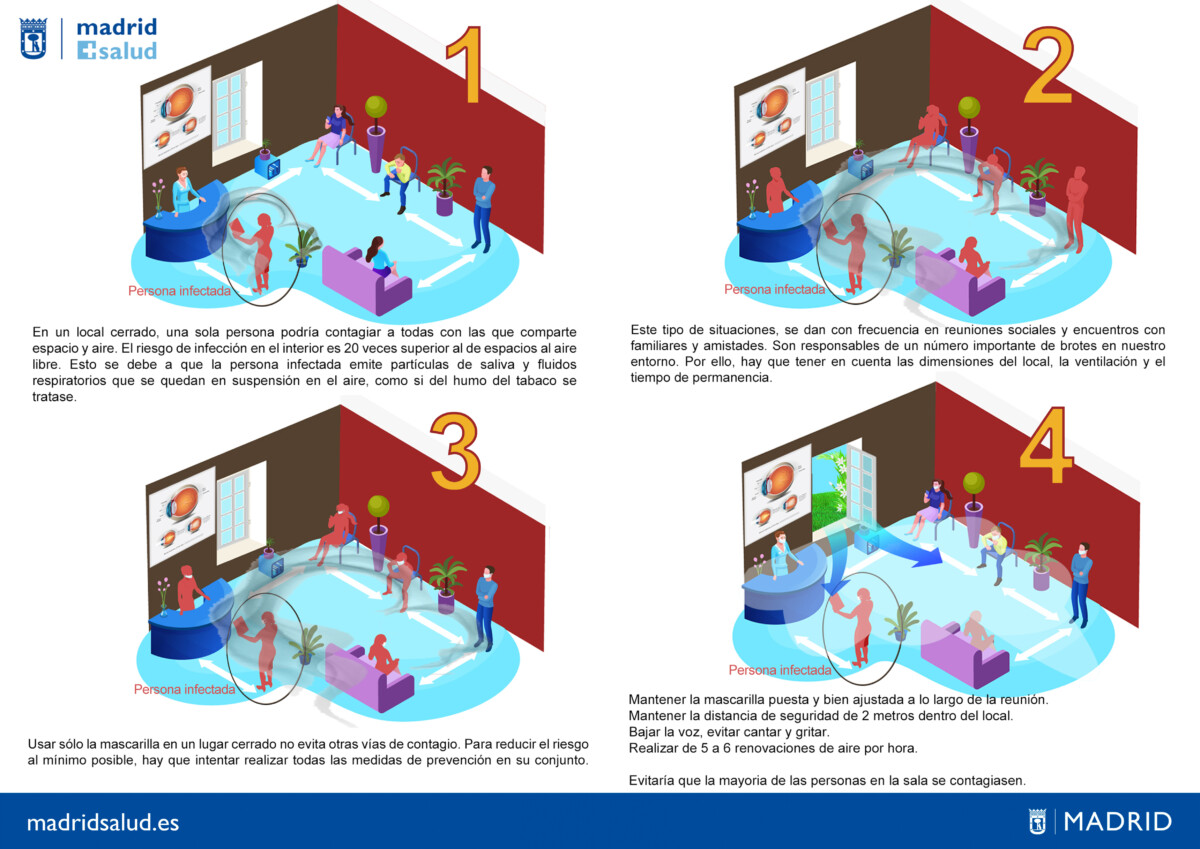 madrid
salud

1

Persona infectada

En un local cerrado, una sola persona podría contagiar a todas con las que comparte espacio y aire. El riesgo de infección en el interior es 20 veces superior al de espacios al aire libre. Esto se debe a que la persona infectada emite partículas de saliva y fluidos respiratorios que se quedan en suspensión en el aire, como si del humo del tabaco se tratase.

2

Persona infectada

Este tipo de situaciones, se dan con frecuencia en reuniones sociales y encuentros con familiares y amistades. Son responsables de un número importante de brotes en nuestro entorno. Por ello, hay que tener en cuenta las dimensiones del local, la ventilación y el tiempo de permanencia.

3

Persona infectada

Usar sólo la mascarilla en un lugar cerrado no evita otras vías de contagio. Para reducir el riesgo al mínimo posible, hay que intentar realizar todas las medidas de prevención en su conjunto.

4

Persona infectada

Mantener la mascarilla puesta y bien ajustada a lo largo de la reunión.
Mantener la distancia de seguridad de 2 metros dentro del local.
Bajar la voz, evitar cantar y gritar.
Realizar de 5 a 6 renovaciones de aire por hora.

Evitaría que la mayoria de las personas en la sala se contagiasen.

madridsalud.es

MADRID